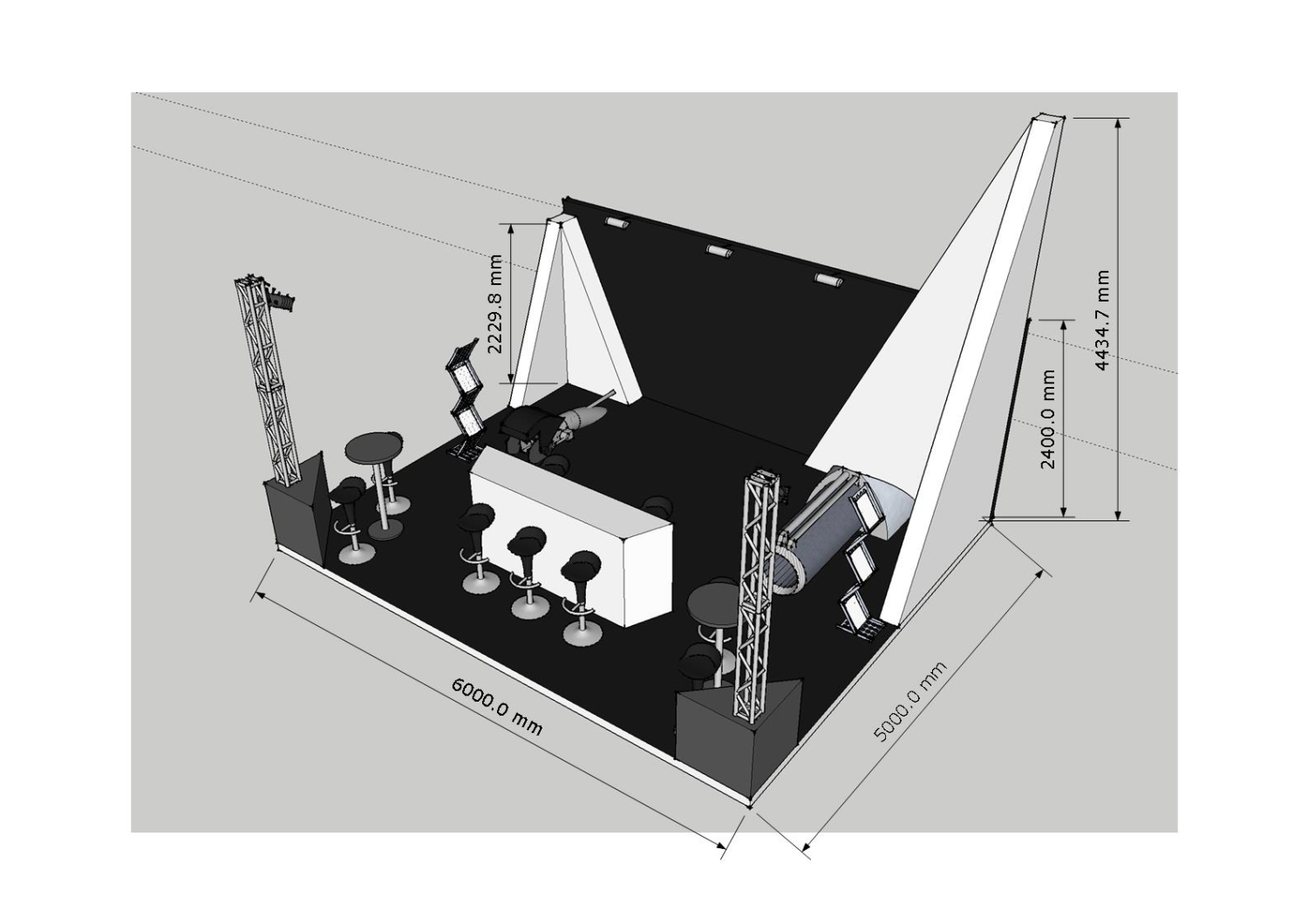 2229.8 mm

4434.7 mm

2400.0 mm

6000.0 mm

5000.0 mm